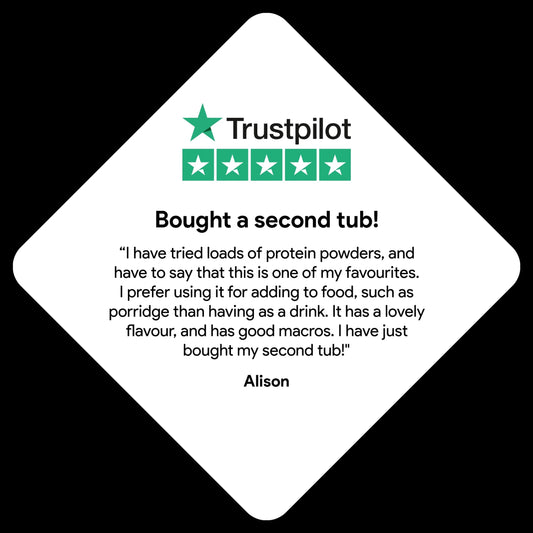 Trustpilot

Bought a second tub!

“I have tried loads of protein powders, and have to say that this is one of my favourites. I prefer using it for adding to food, such as porridge than having as a drink. It has a lovely flavour, and has good macros. I have just bought my second tub!"

Alison