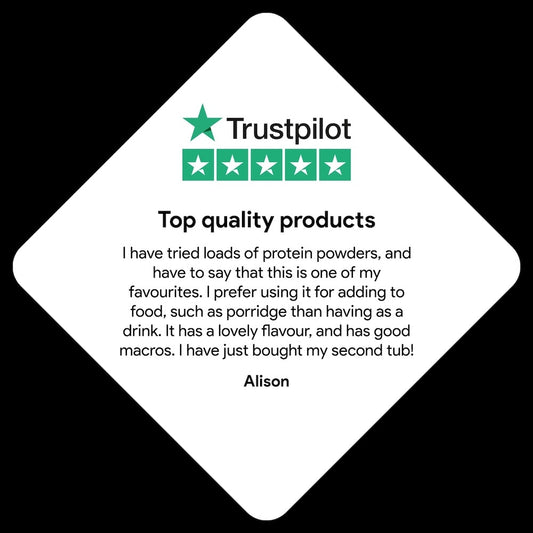 Trustpilot

Top quality products

I have tried loads of protein powders, and have to say that this is one of my favourites. I prefer using it for adding to food, such as porridge than having as a drink. It has a lovely flavour, and has good macros. I have just bought my second tub!

Alison